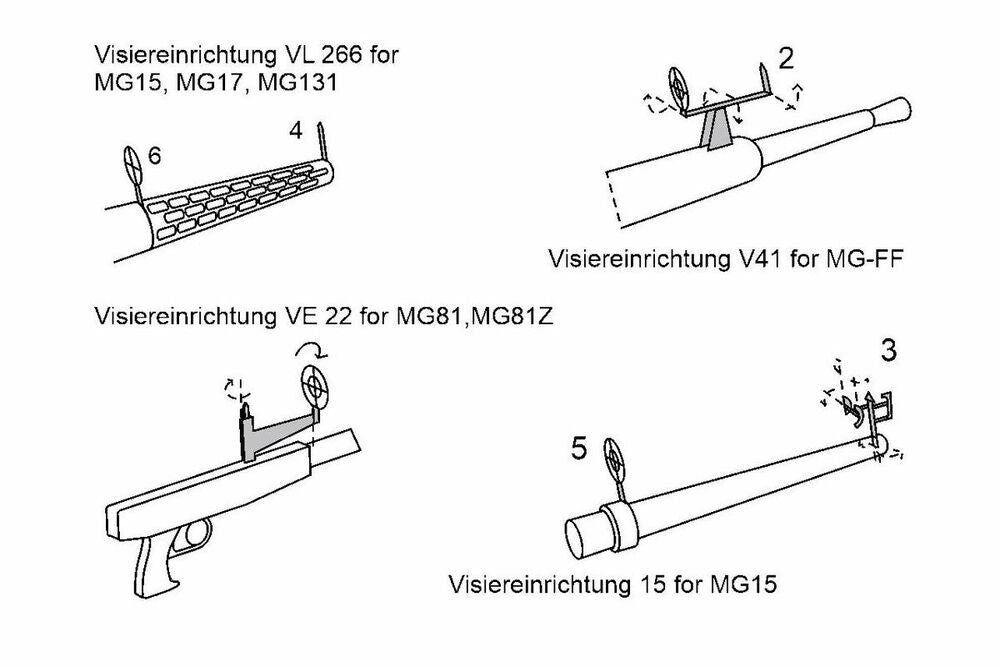 Visiereinrichtung VL 266 for MG15, MG17, MG131

6

4

2

Visiereinrichtung V41 for MG-FF

Visiereinrichtung VE 22 for MG81,MG81Z

3

5

Visiereinrichtung 15 for MG15