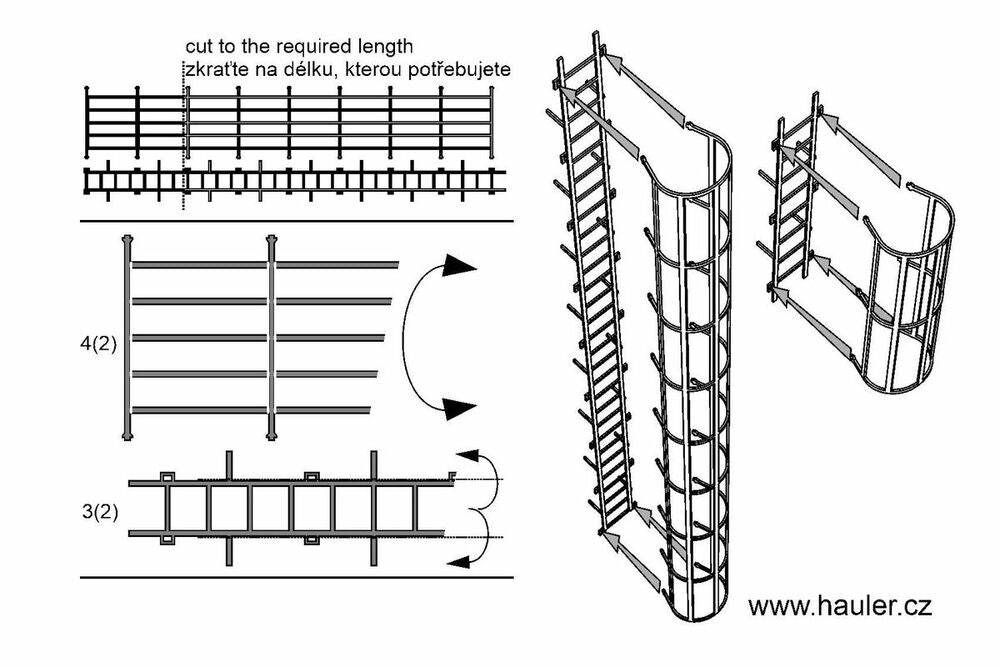 cut to the required length
zkraťte na délku, kterou potřebujete

4(2)

3(2)

www.hauler.cz