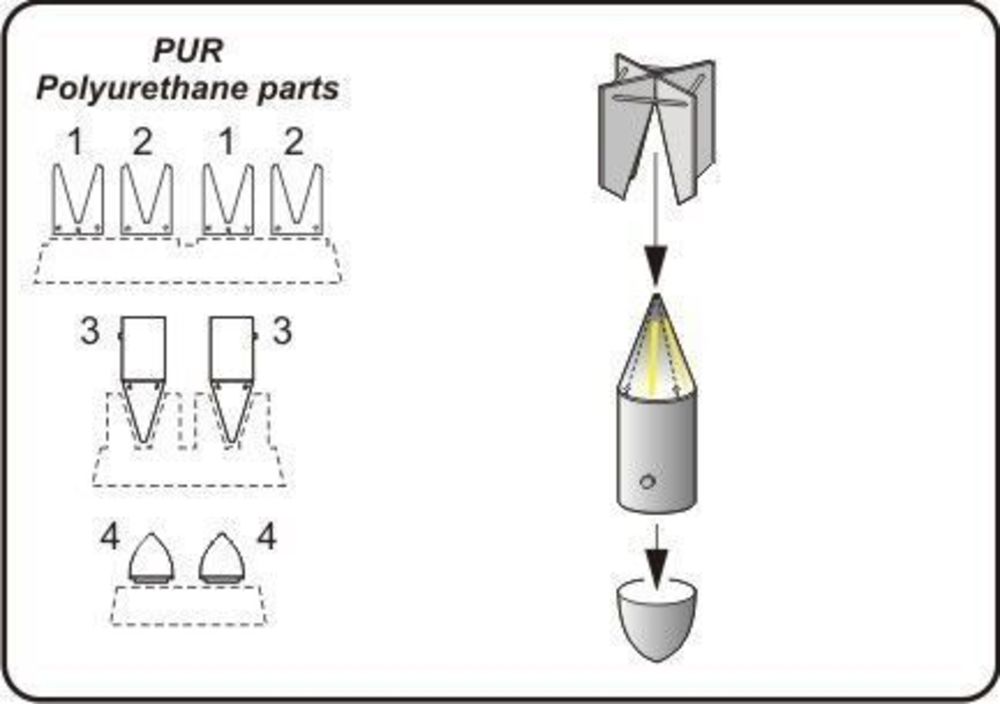 PUR
Polyurethane parts

1 2 1 2

3 3

4 4