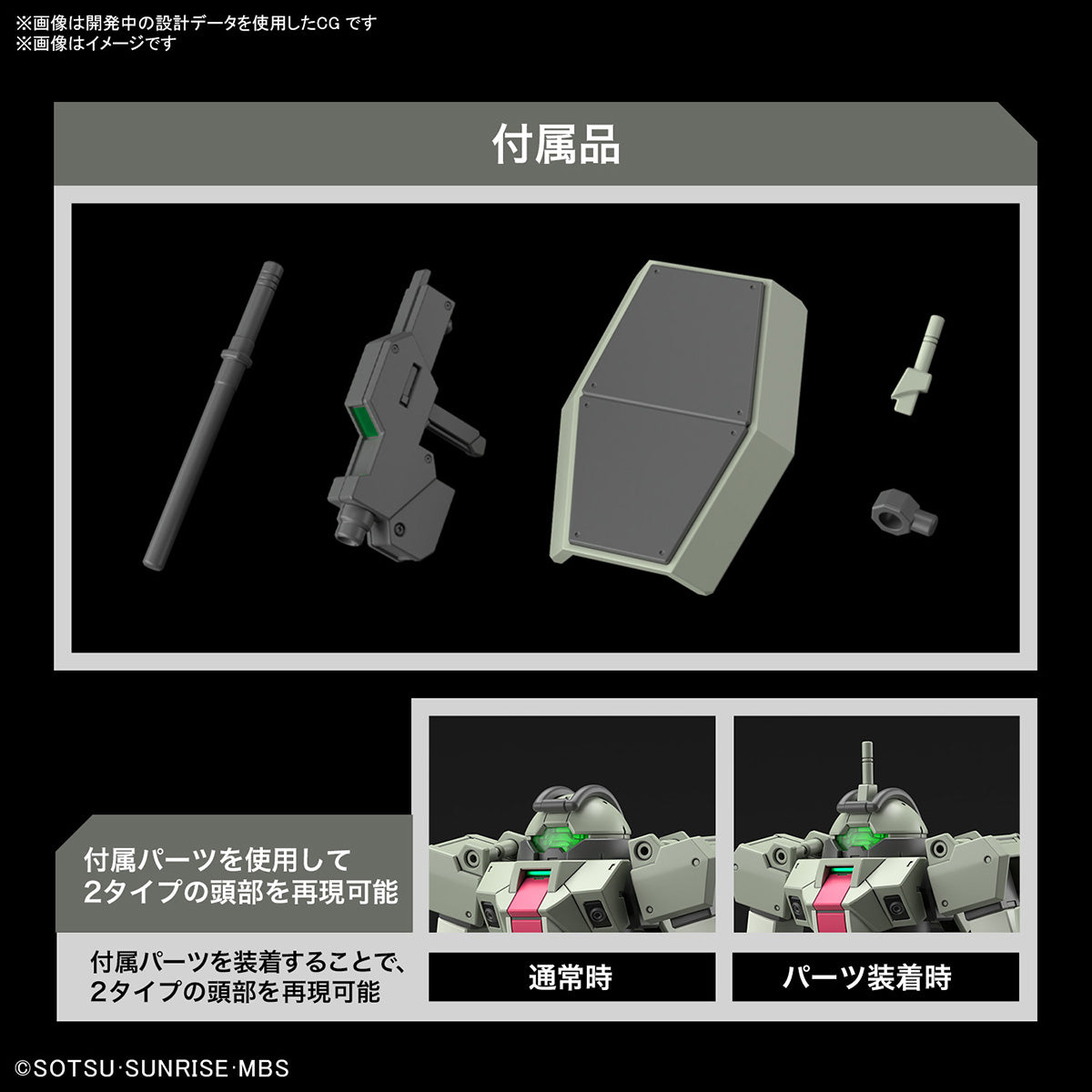 ※画像は開発中の設計データを使用したCG です
※画像はイメージです

付属品

付属パーツを使用して
2タイプの頭部を再現可能

付属パーツを装着することで、
2タイプの頭部を再現可能

通常時

パーツ装着時

©SOTSU·SUNRISE·MBS