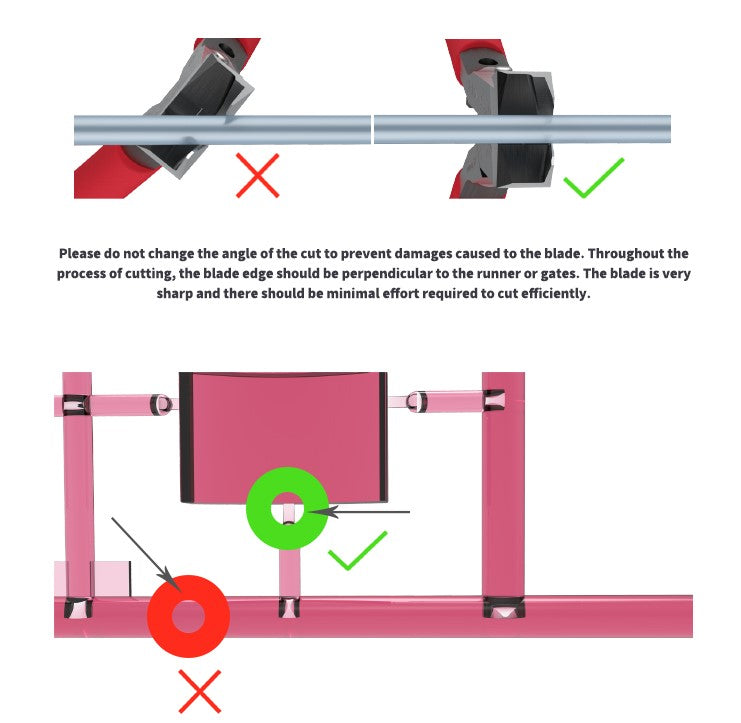 Please do not change the angle of the cut to prevent damages caused to the blade. Throughout the process of cutting, the blade edge should be perpendicular to the runner or gates. The blade is very sharp and there should be minimal effort required to cut efficiently.