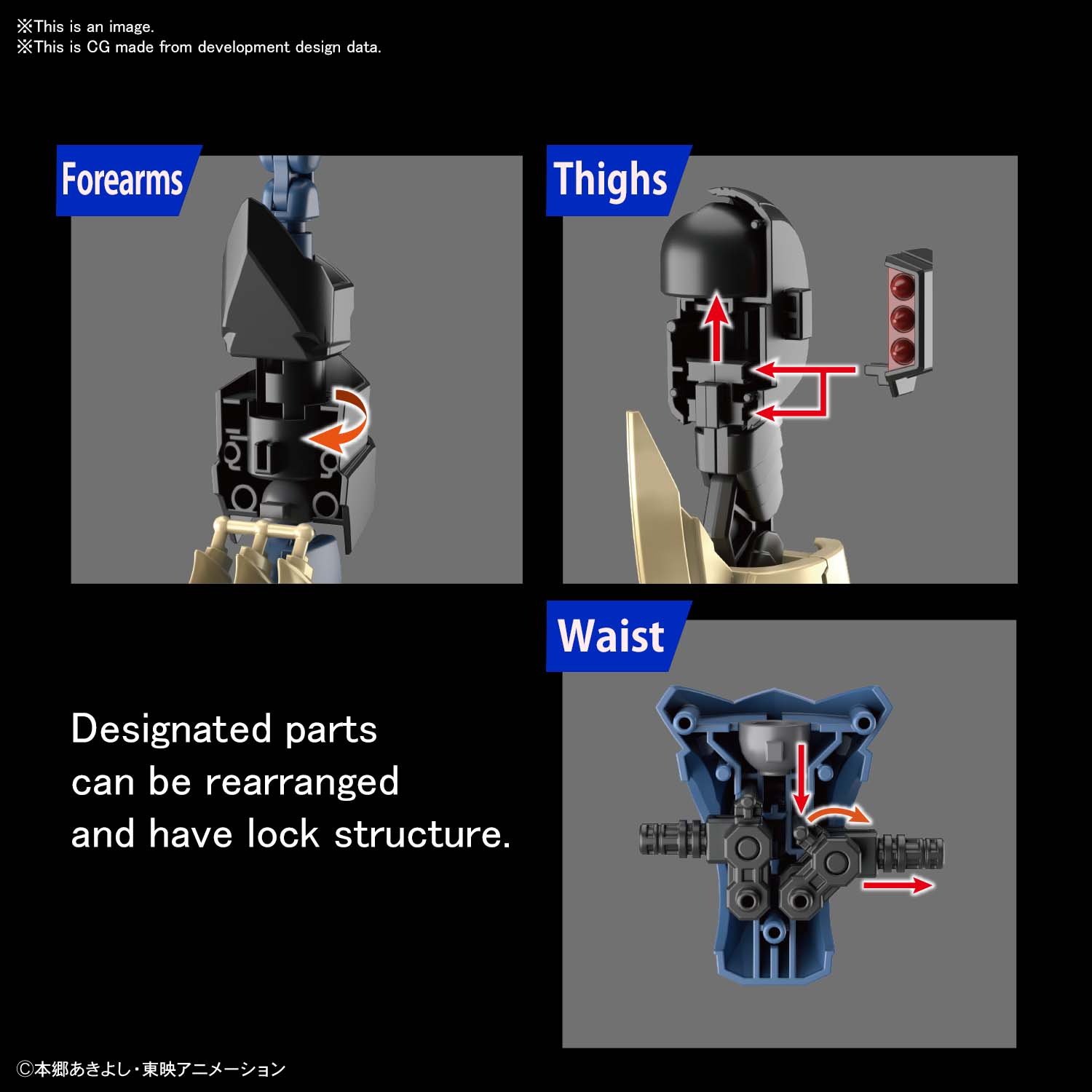 ※This is an image.
※This is CG made from development design data.

Forearms

Thighs

Waist

Designated parts can be rearranged and have lock structure.

©本郷あきよし・東映アニメーション